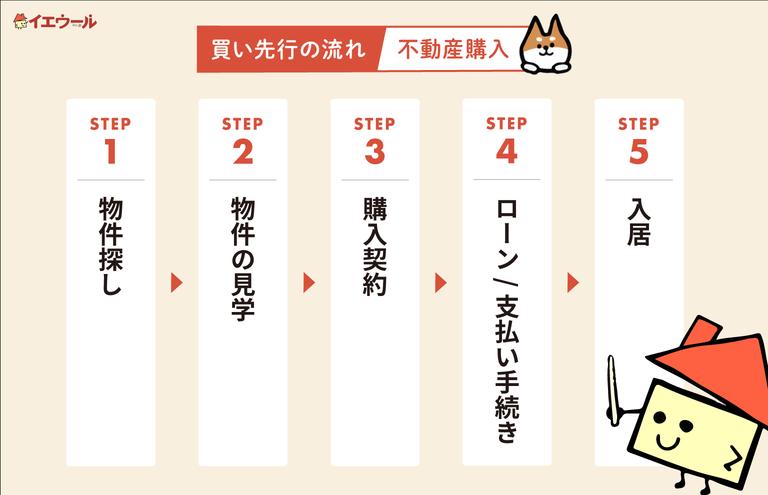 イエウール

買い先行の流れ　不動産購入

STEP
1
物件探し

STEP
2
物件の見学

STEP
3
購入契約

STEP
4
ローン／支払い手続き

STEP
5
入居