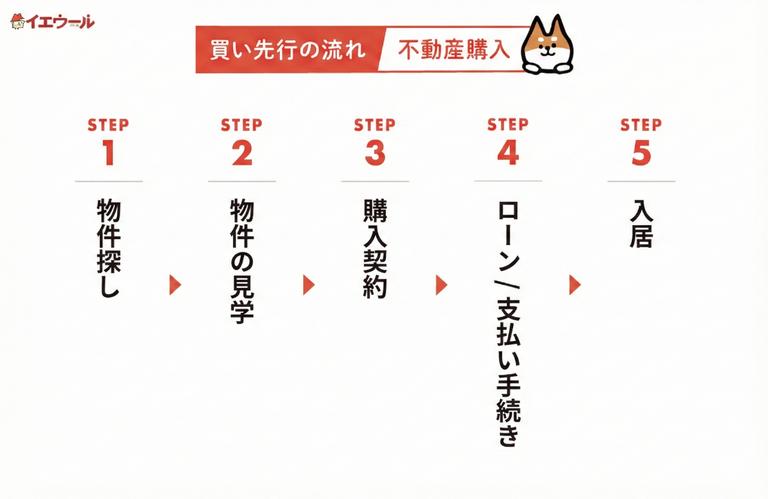 イエウール

買い先行の流れ 不動産購入

STEP 1
物件探し

STEP 2
物件の見学

STEP 3
購入契約

STEP 4
ローン／支払い手続き

STEP 5
入居