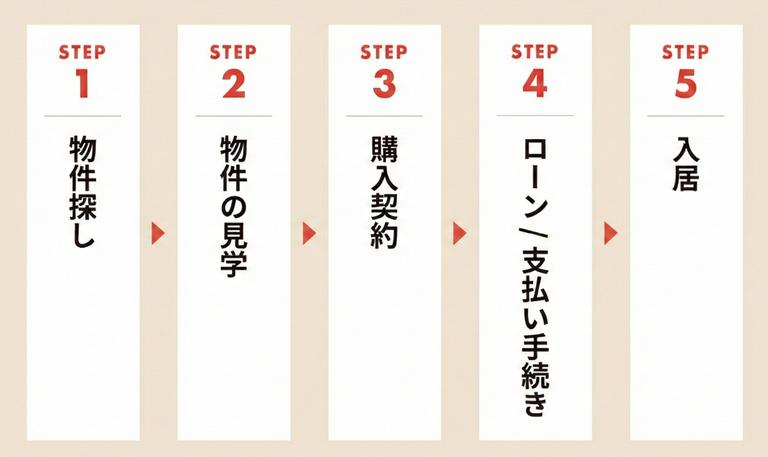 STEP
1
物件探し

STEP
2
物件の見学

STEP
3
購入契約

STEP
4
ローン/支払い手続き

STEP
5
入居